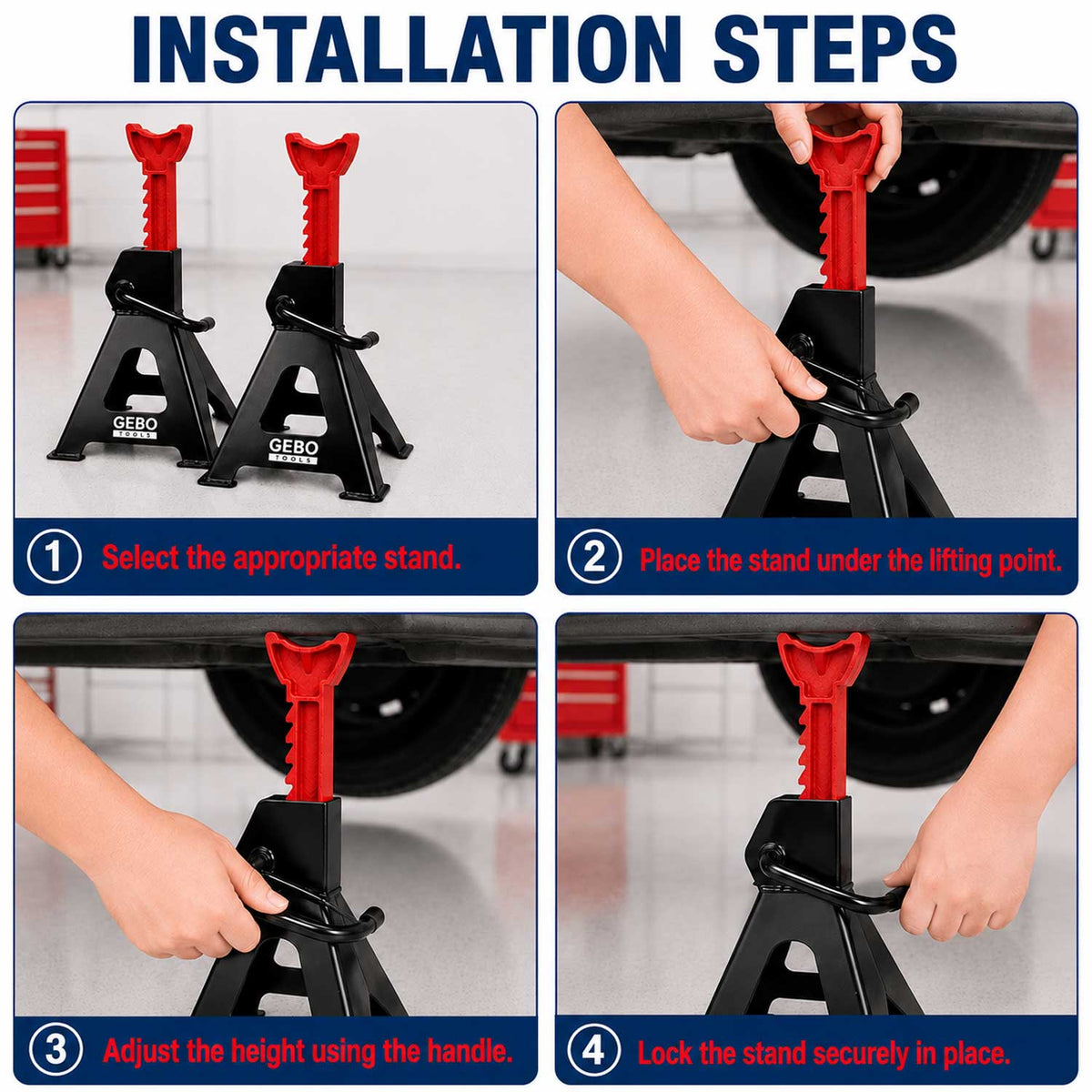 INSTALLATION STEPS

GEBO TOOLS

GEBO TOOLS

1 Select the appropriate stand.

2 Place the stand under the lifting point.

3 Adjust the height using the handle.

4 Lock the stand securely in place.